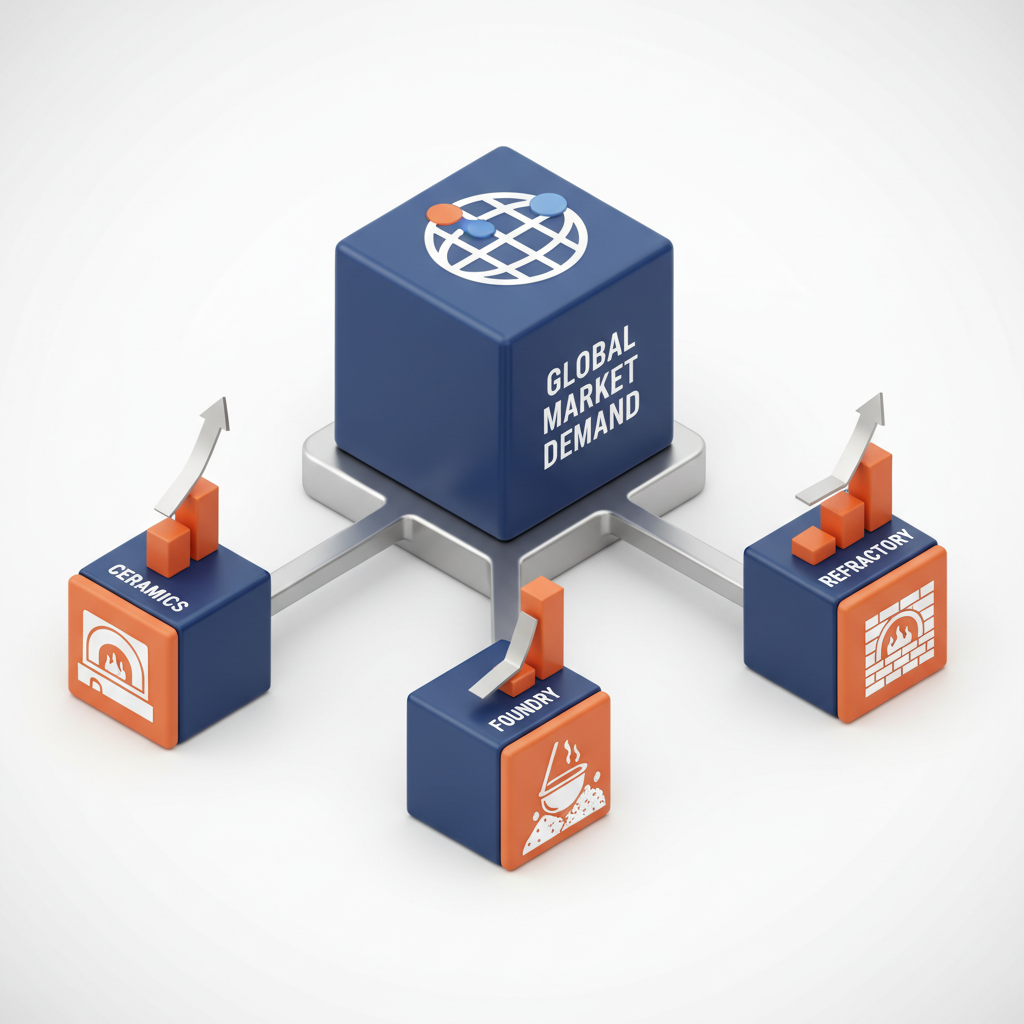 GLOBAL MARKET DEMAND

CERAMICS

FOUNDRY

REFRACTORY