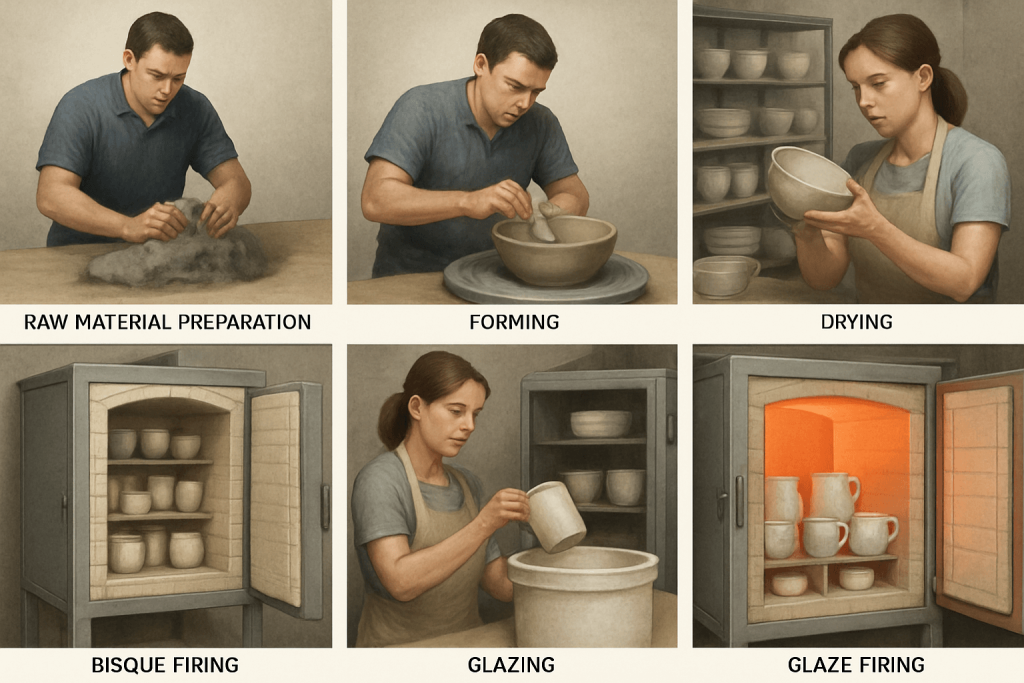 RAW MATERIAL PREPARATION

FORMING

DRYING

BISQUE FIRING

GLAZING

GLAZE FIRING