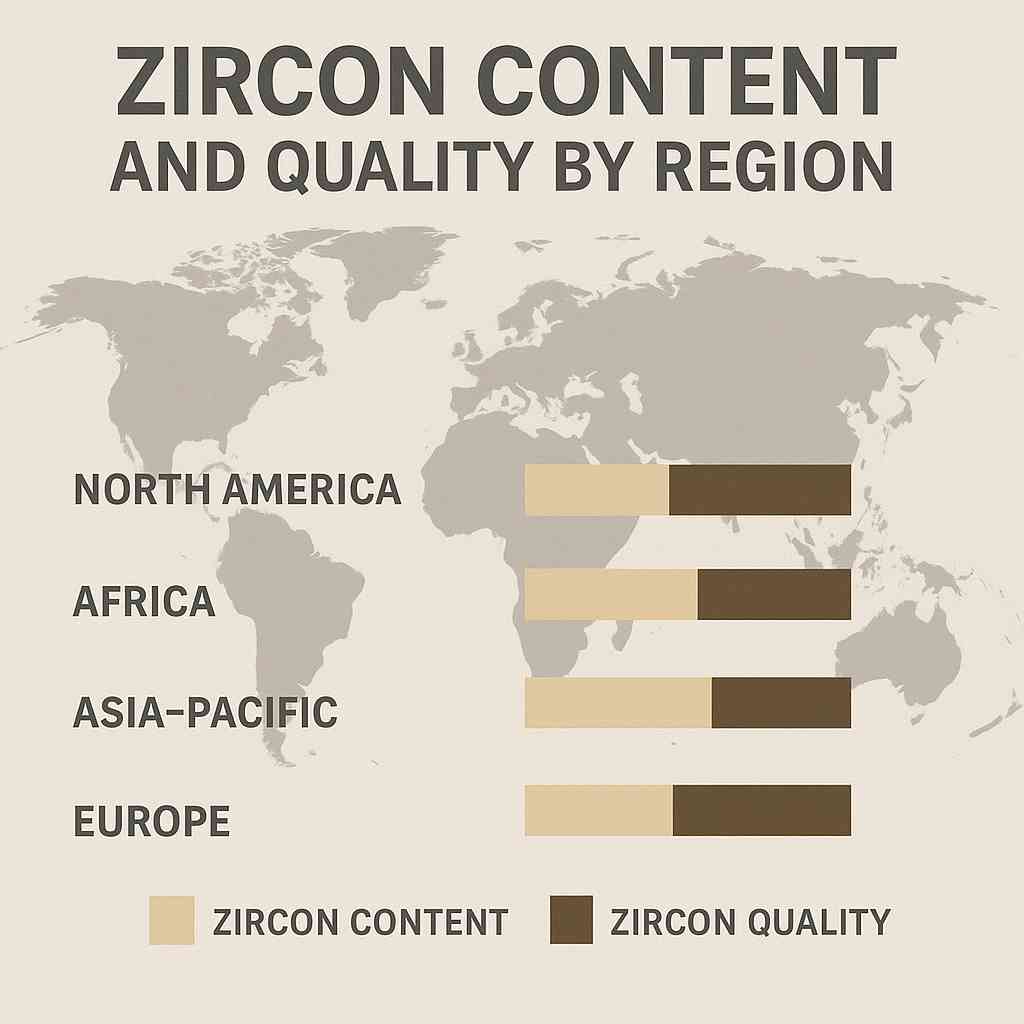 ZIRCON CONTENT
AND QUALITY BY REGION

NORTH AMERICA

AFRICA

ASIA-PACIFIC

EUROPE

ZIRCON CONTENT
ZIRCON QUALITY